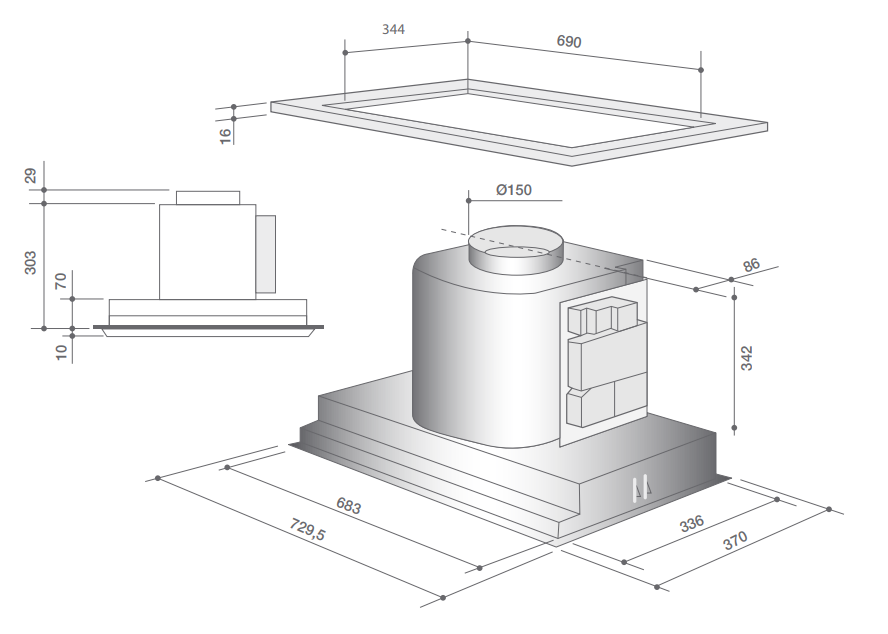 344
690
16
29
303
70
10
Ø150
86
342
683
729,5
336
370