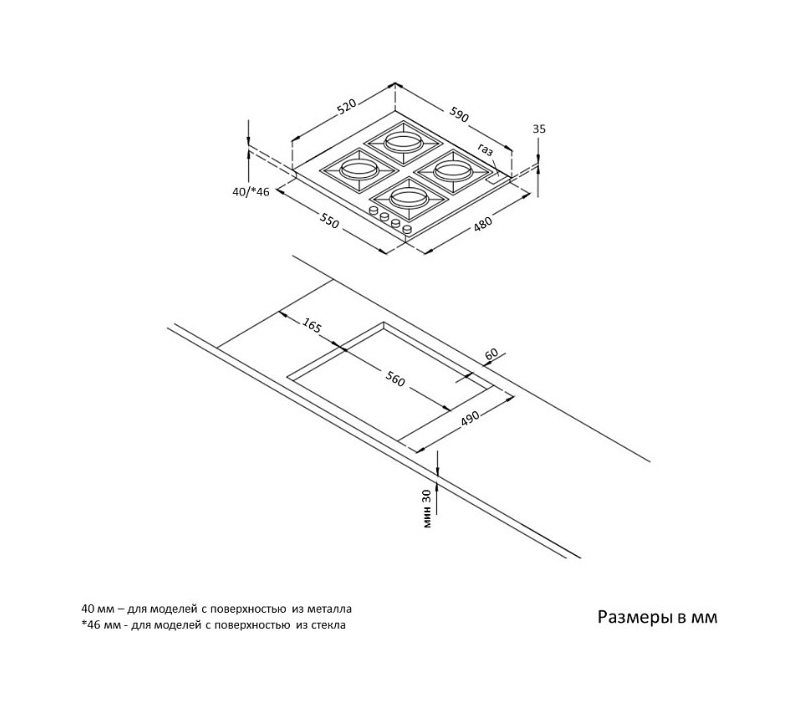 520

590

35

газ

40/*46

550

480

165

60

560

490

мин 30

40 мм – для моделей с поверхностью из металла
*46 мм - для моделей с поверхностью из стекла

Размеры в мм