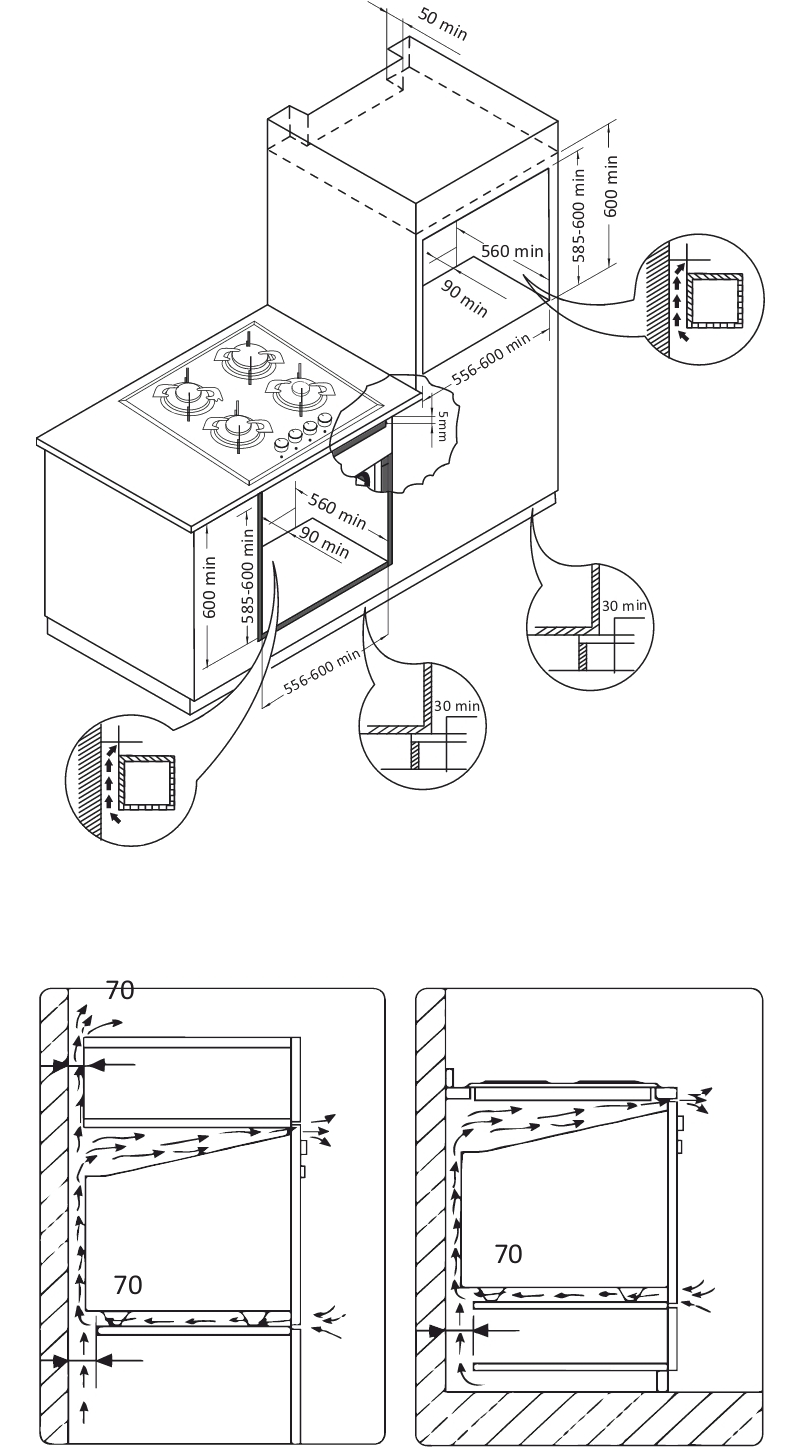 50 min
585-600 min
600 min
560 min
90 min
556-600 min
5mm
560 min
90 min
600 min
585-600 min
556-600 min
30 min
30 min

70
70

70