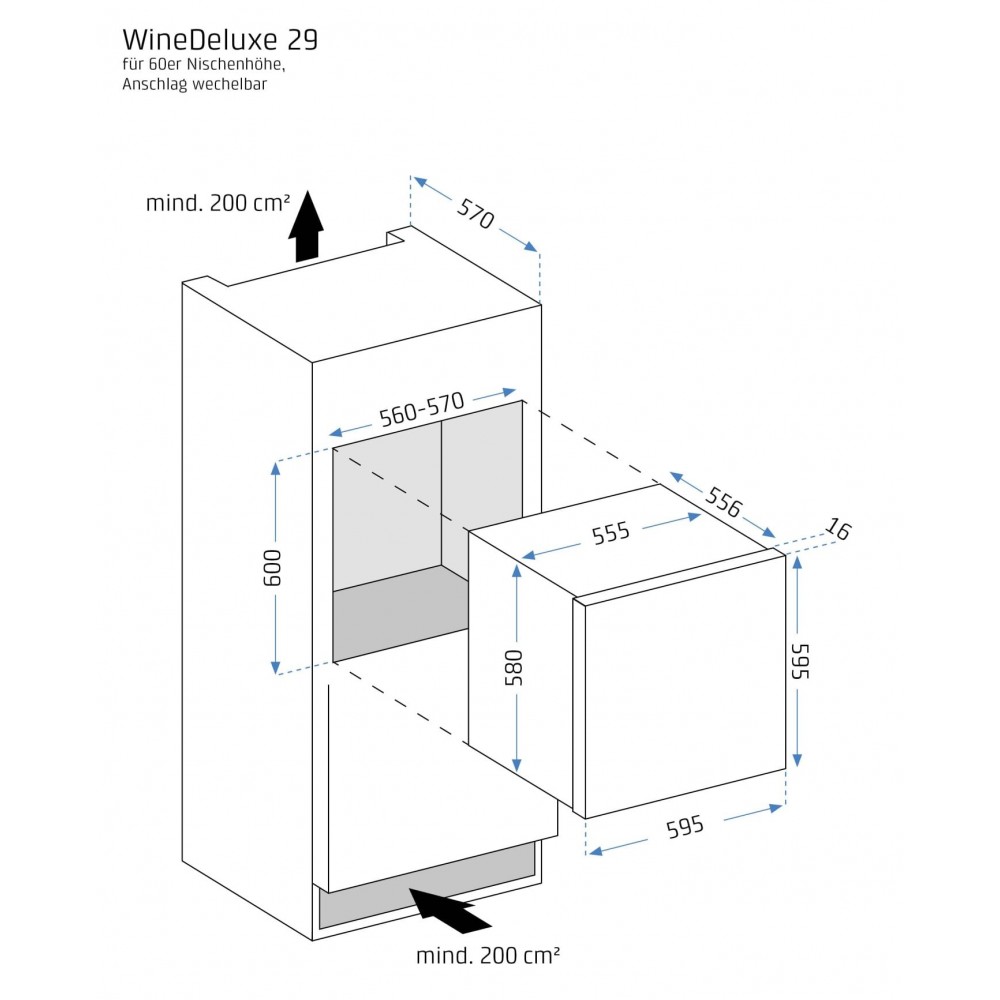 WineDeluxe 29
für 60er Nischenhöhe,
Anschlag wechelbar

mind. 200 cm²

570

560-570

600

556

555

16

580

595

595

mind. 200 cm²