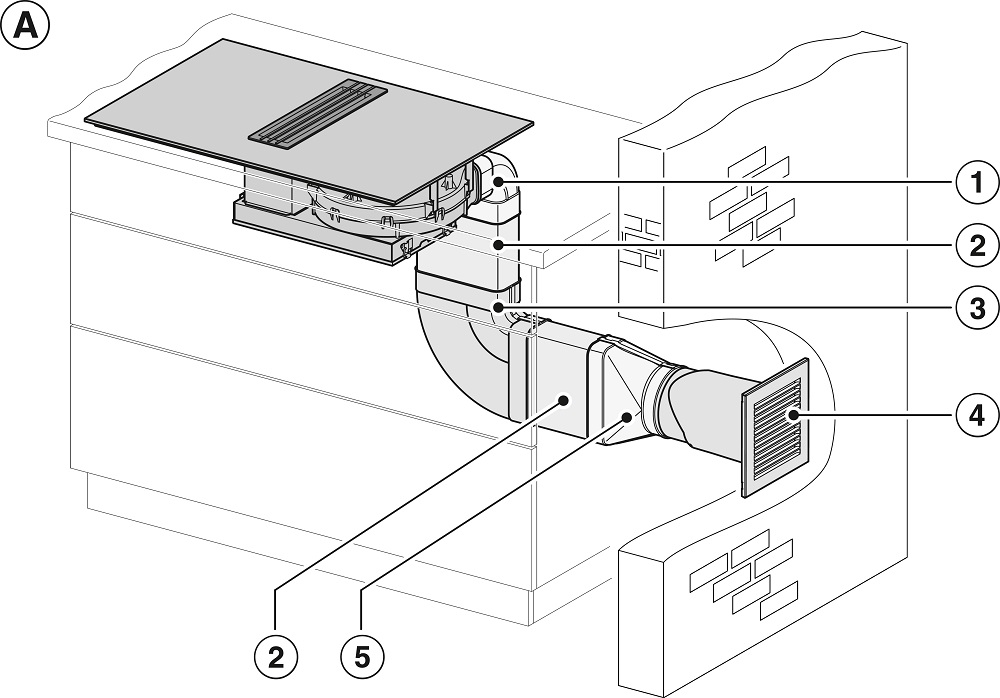 A

1

2

3

4

2

5