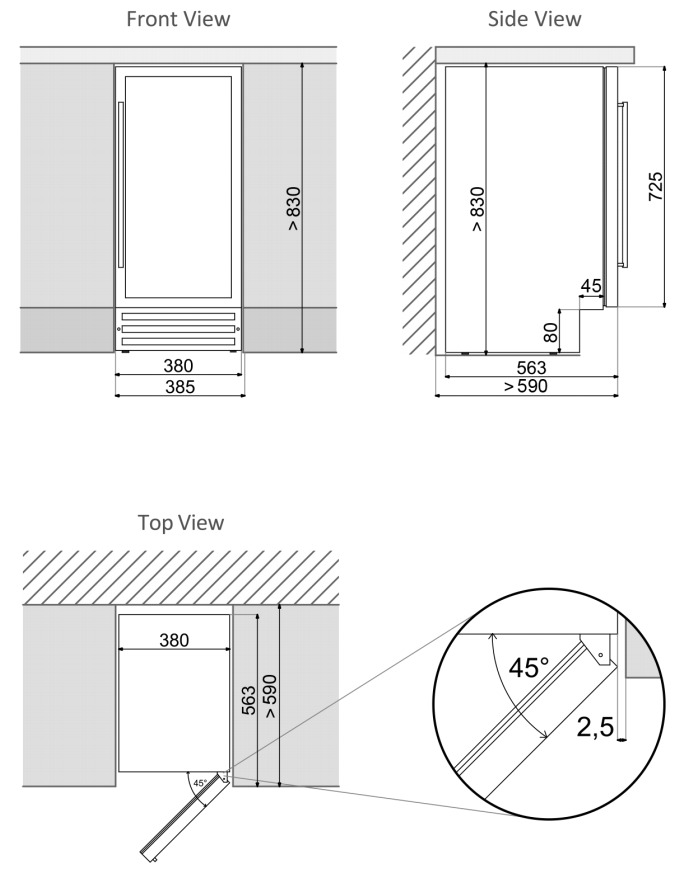 Front View

> 830

380

385

Side View

> 830

725

45

80

563

> 590

Top View

380

563

> 590

45°

45°

2,5