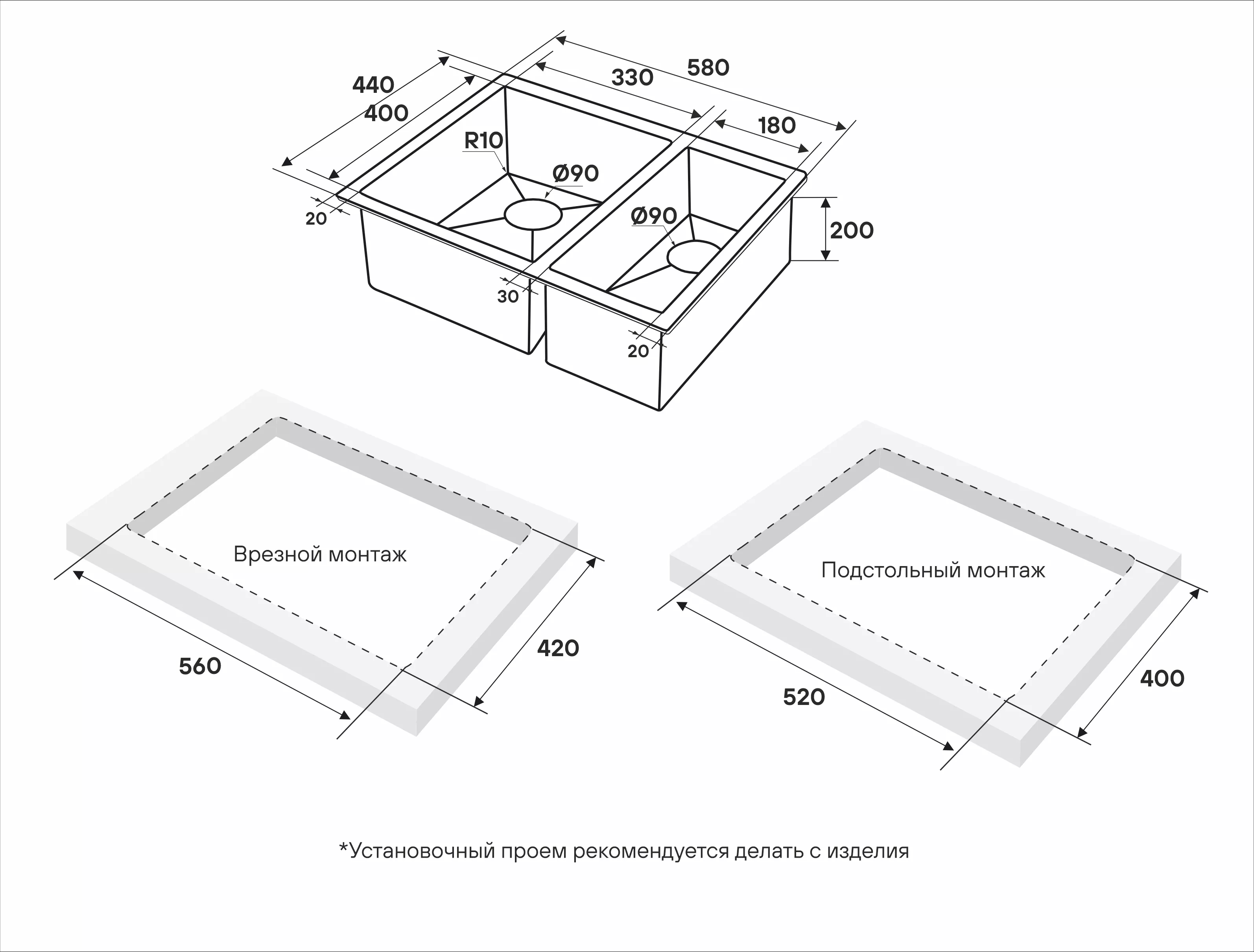 440
400
330
580
180
R10
Ø90
Ø90
200
20
30
20

Врезной монтаж
560
420

Подстольный монтаж
520
400

*Установочный проем рекомендуется делать с изделия