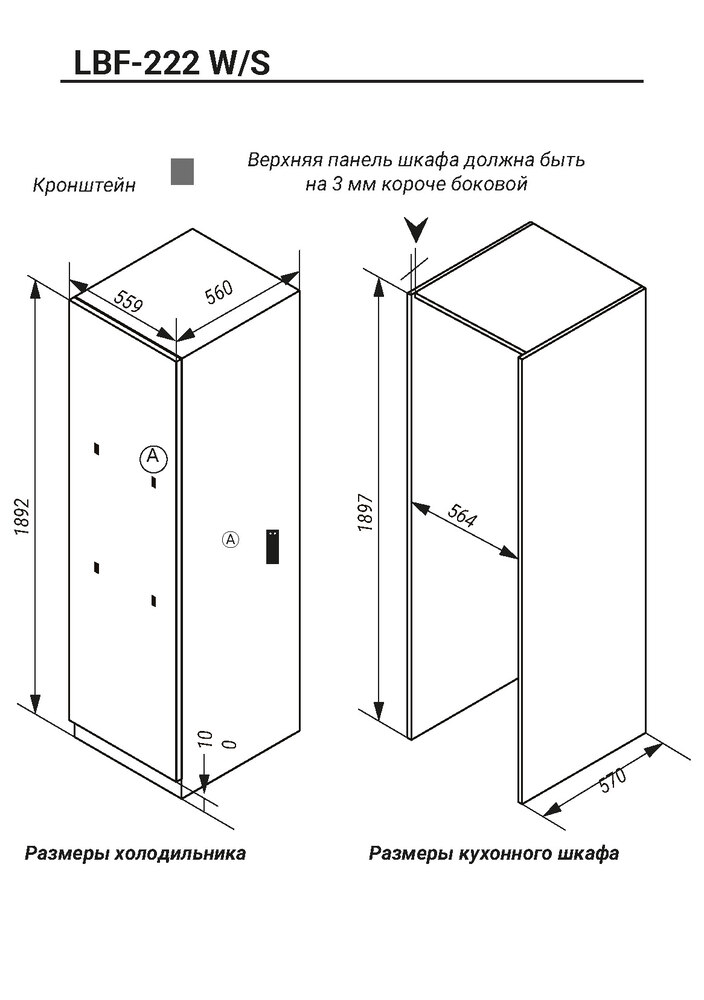 LBF-222 W/S

Кронштейн

Верхняя панель шкафа должна быть на 3 мм короче боковой

559

560

1892

A

A

10

0

1897

564

570

Размеры холодильника

Размеры кухонного шкафа