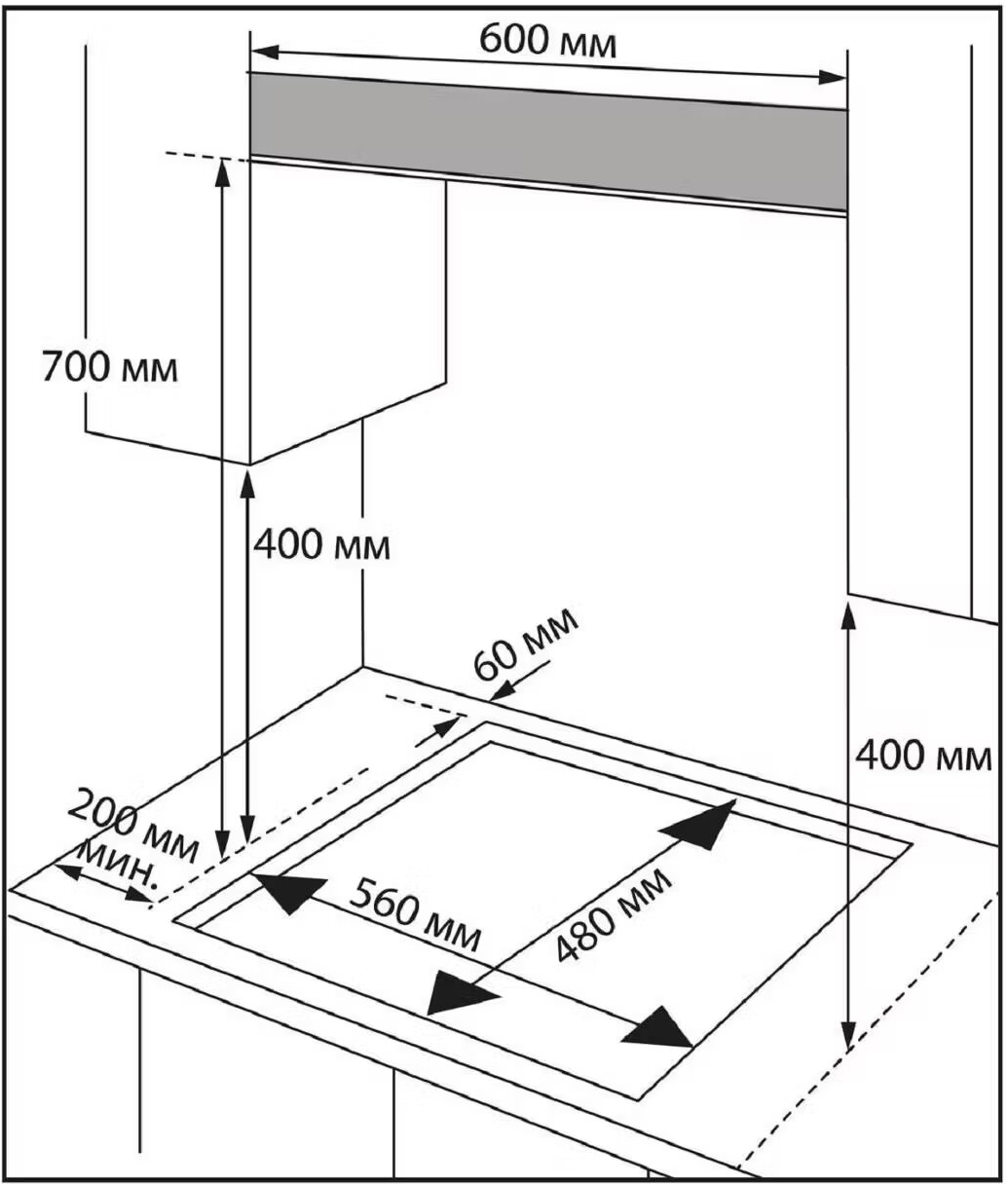 600 мм

700 мм

400 мм

60 мм

400 мм

200 мм
мин.

560 мм

480 мм