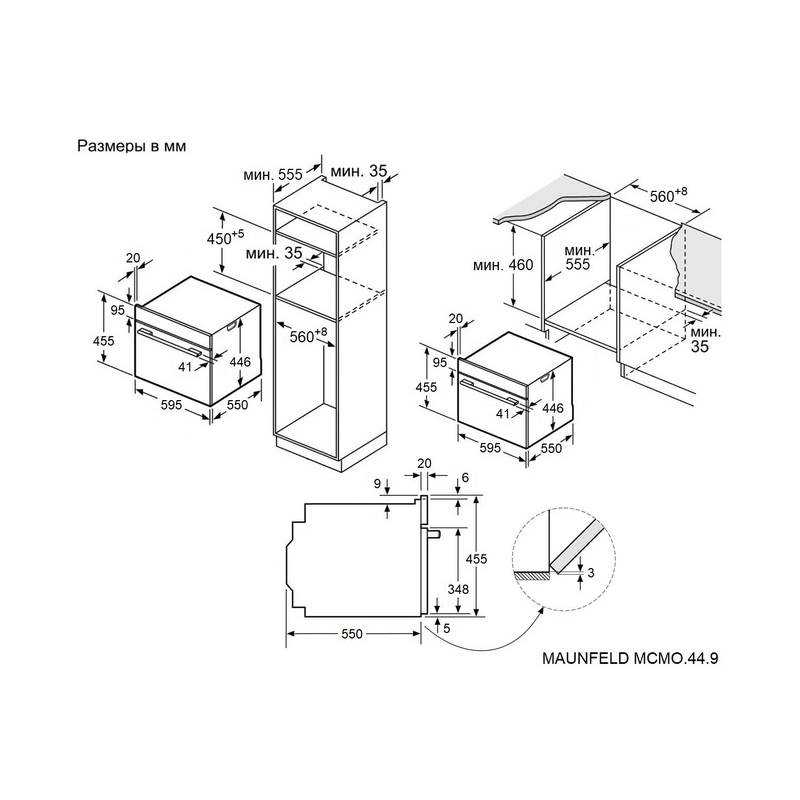 Размеры в мм

мин. 555
мин. 35
$450^{+5}$
мин. 35
20
95
455
41
446
$560^{+8}$
595
550

$560^{+8}$
мин. 460
мин. 555
мин. 35
20
95
455
41
446
595
550

20
9
6
455
348
5
550
3

MAUNFELD MCMO.44.9