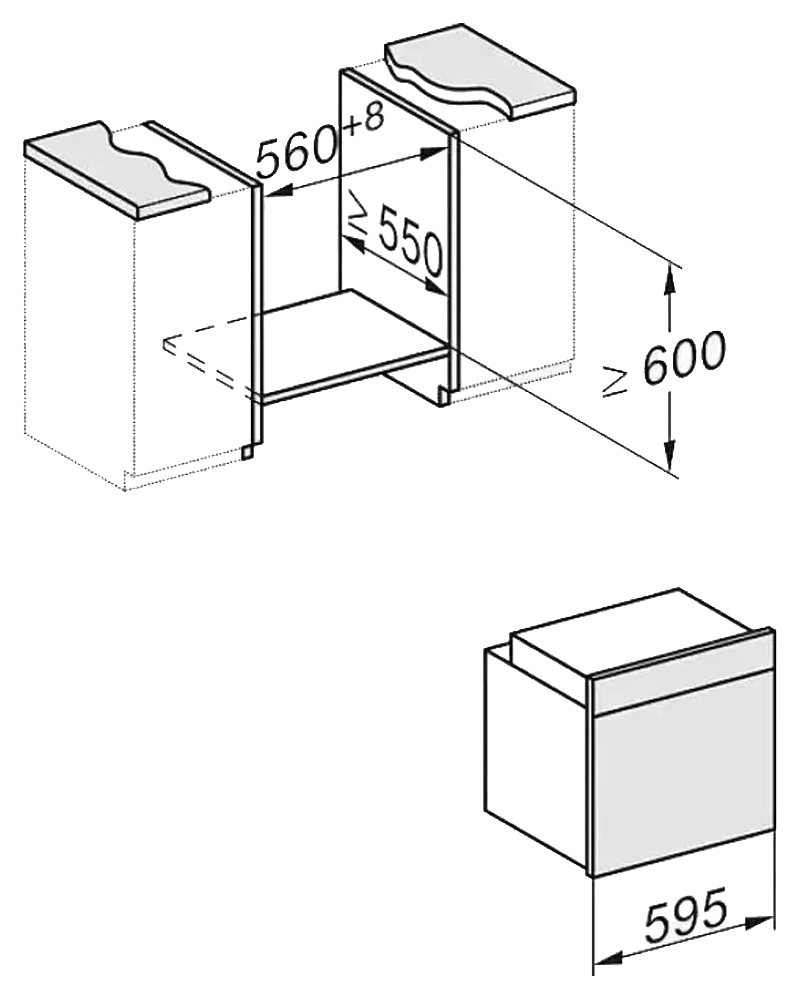 $560^{+8}$

$\geq 550$

$\geq 600$

595