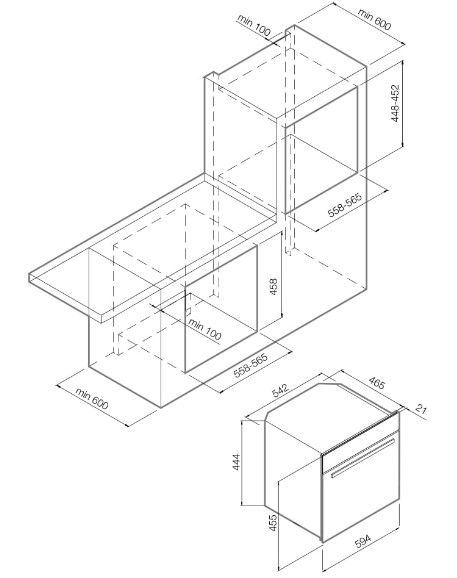 min 100
min 600
448-452
558-565
458
min 100
558-565
min 600
542
465
21
444
455
594