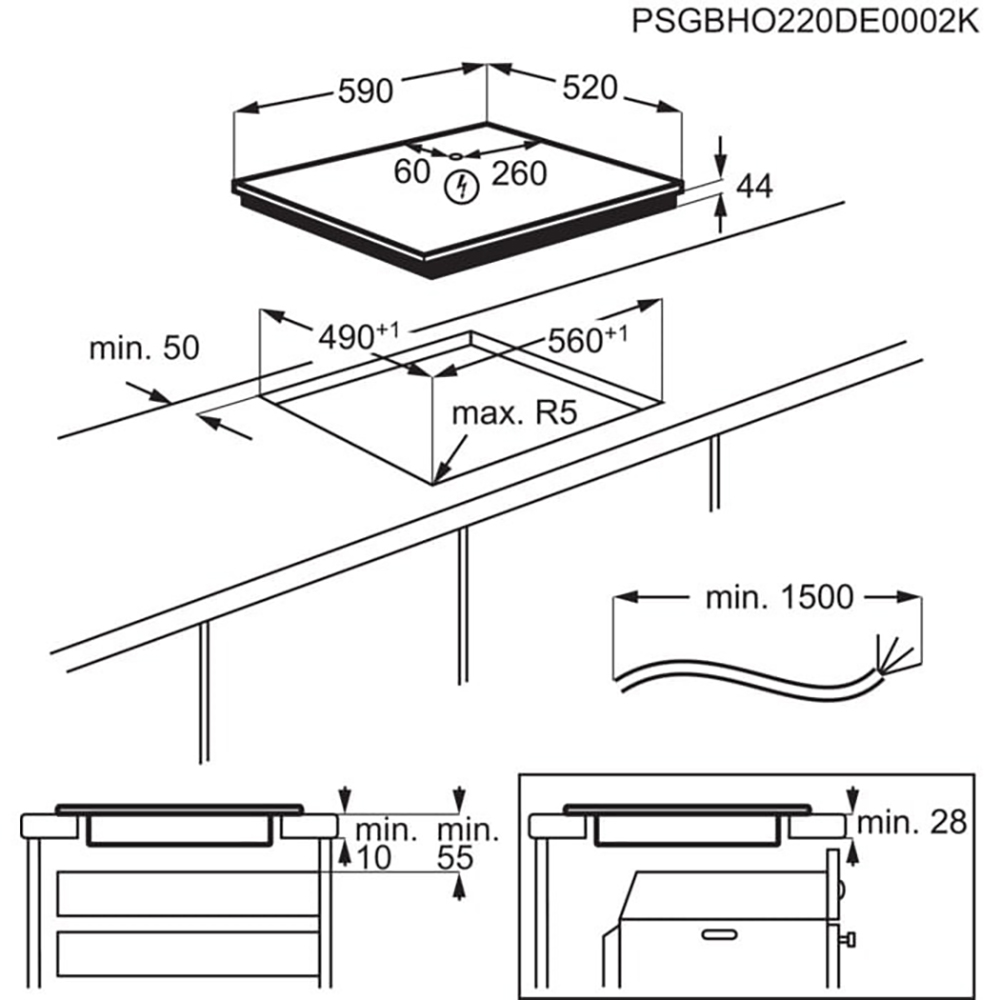 PSGBHO220DE0002K

590
520
60
260
44
min. 50
$490^{+1}$
$560^{+1}$
max. R5
min. 1500
min. 10
min. 55
min. 28