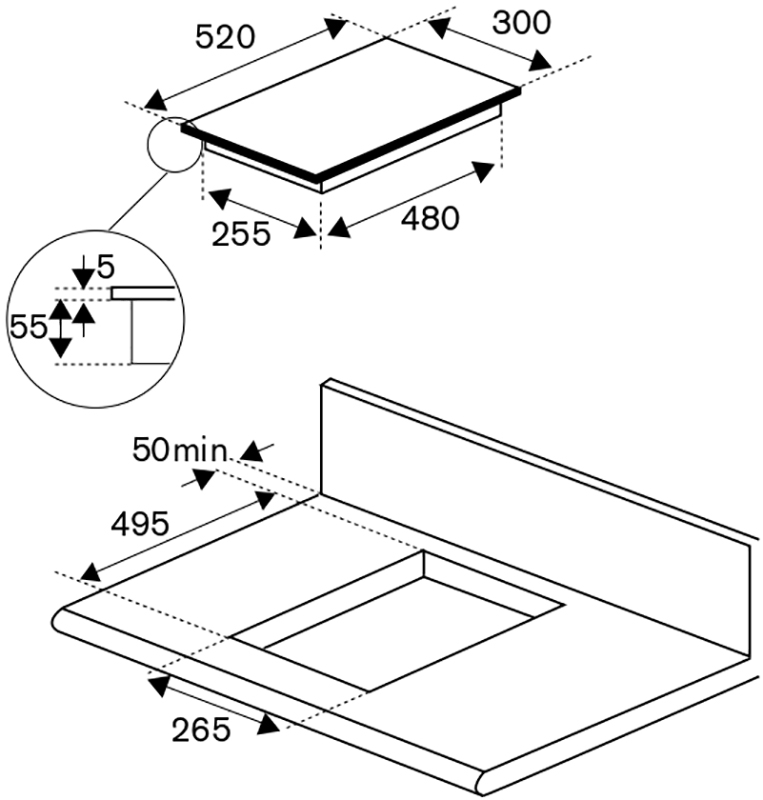 520
300
255
480
5
55
50min.
495
265