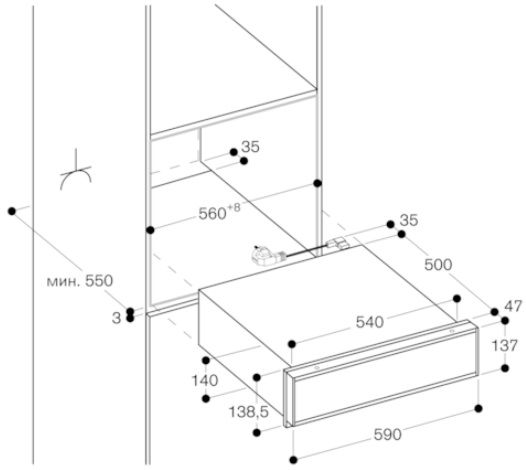 35
$560^{+8}$
35
500
мин. 550
3
47
540
137
140
138,5
590