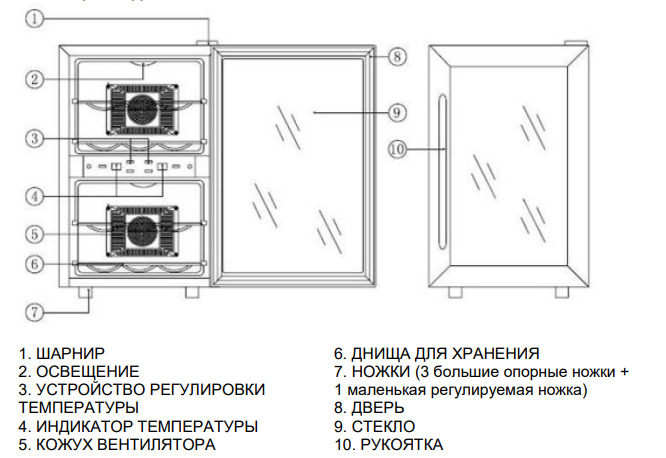 1
2
3
4
5
6
7
8
9
10

1. ШАРНИР
2. ОСВЕЩЕНИЕ
3. УСТРОЙСТВО РЕГУЛИРОВКИ ТЕМПЕРАТУРЫ
4. ИНДИКАТОР ТЕМПЕРАТУРЫ
5. КОЖУХ ВЕНТИЛЯТОРА

6. ДНИЩА ДЛЯ ХРАНЕНИЯ
7. НОЖКИ (3 большие опорные ножки + 1 маленькая регулируемая ножка)
8. ДВЕРЬ
9. СТЕКЛО
10. РУКОЯТКА