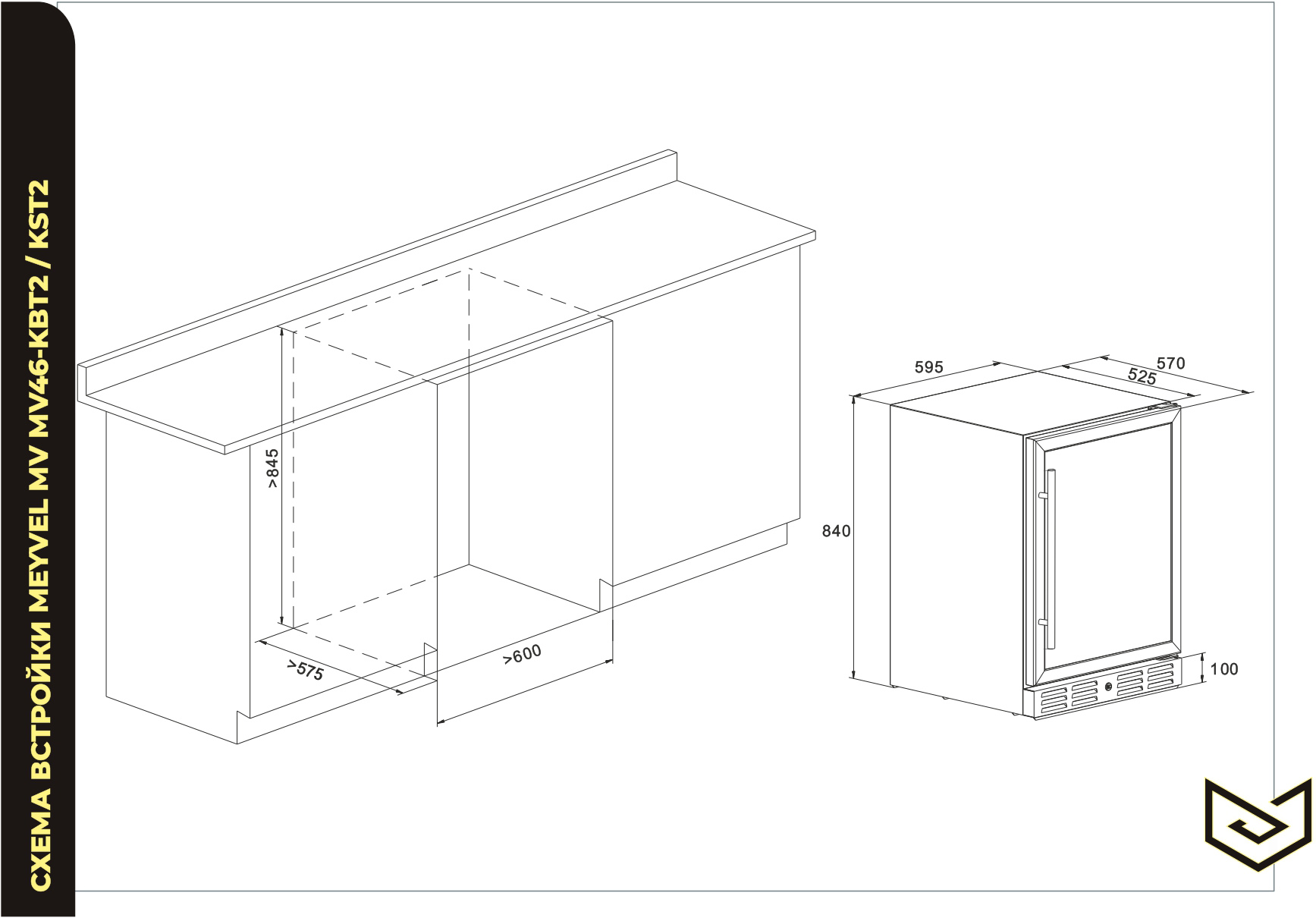 СХЕМА ВСТРОЙКИ MEYVEL MV MV46-KBT2 / KST2

>845

>575

>600

595

570

525

840

100