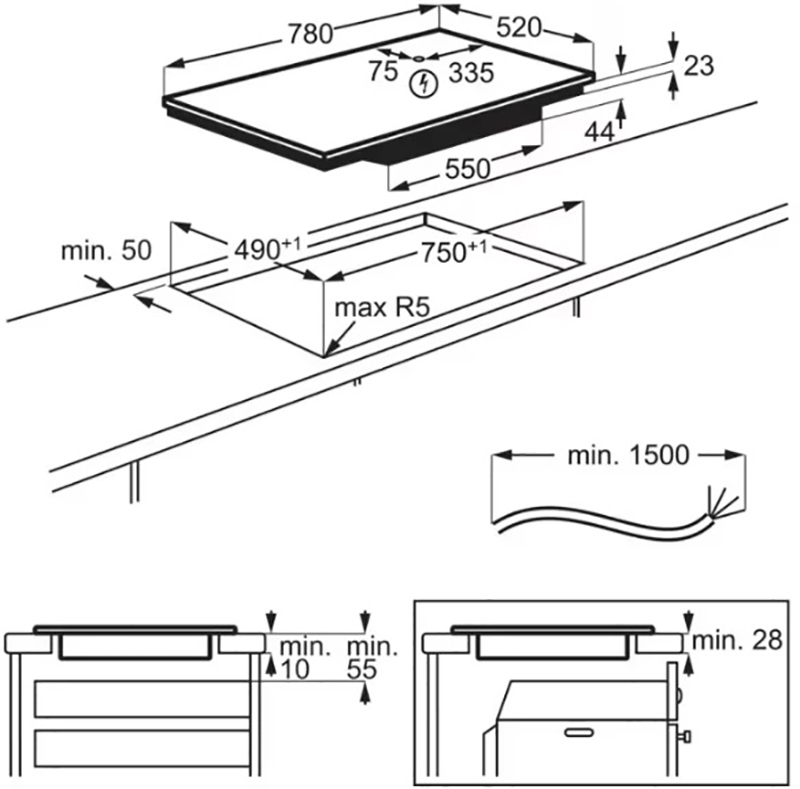 780
520
75
335
23
44
550
min. 50
$490^{+1}$
$750^{+1}$
max R5
min. 1500
min.
10
min.
55
min. 28