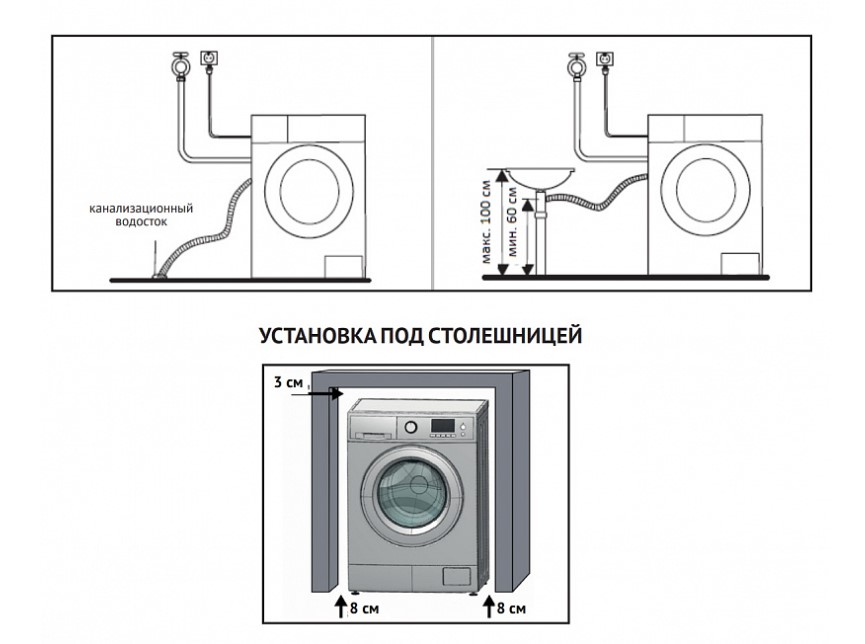 канализационный водосток

макс. 100 см

мин. 60 см

УСТАНОВКА ПОД СТОЛЕШНИЦЕЙ

3 см

8 см

8 см