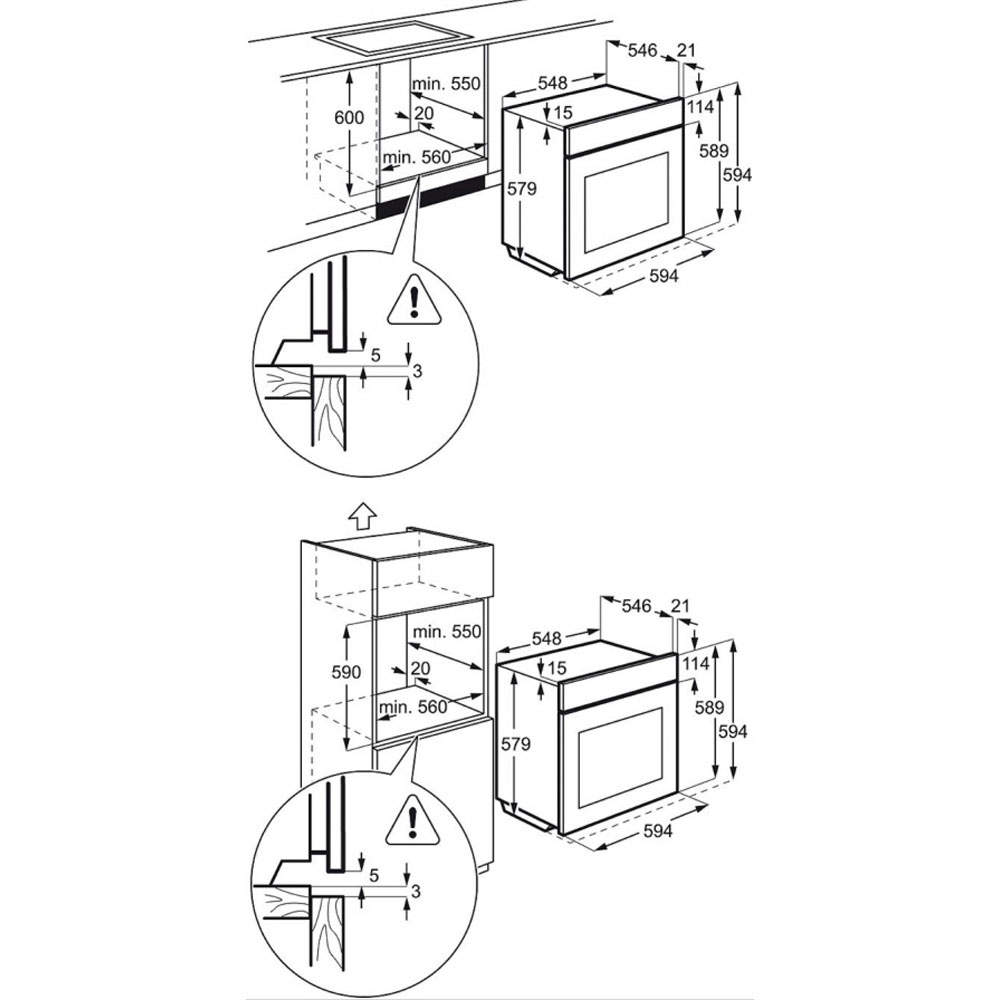 600
min. 550
20
min. 560
548
546
21
15
114
589
594
579
594
5
3

590
min. 550
20
min. 560
548
546
21
15
114
589
594
579
594
5
3