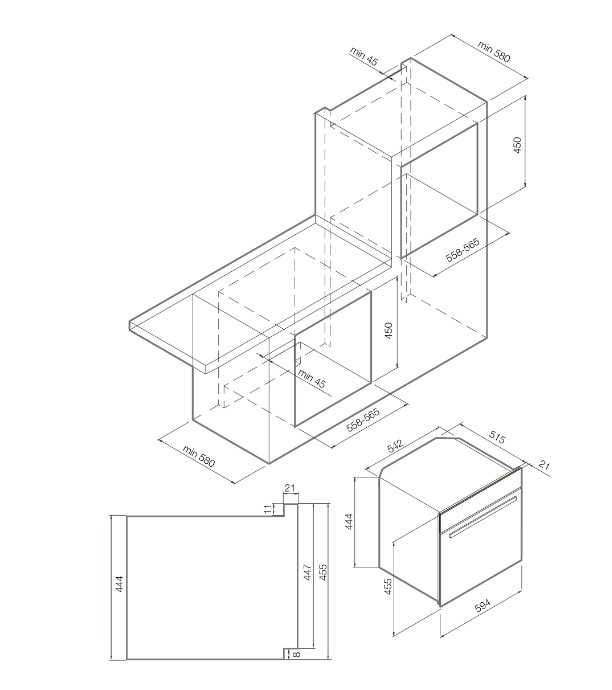 min 45
min 580
450
558-565
450
min 45
558-565
min 580
542
515
21
444
455
594
21
11
444
447
455
8