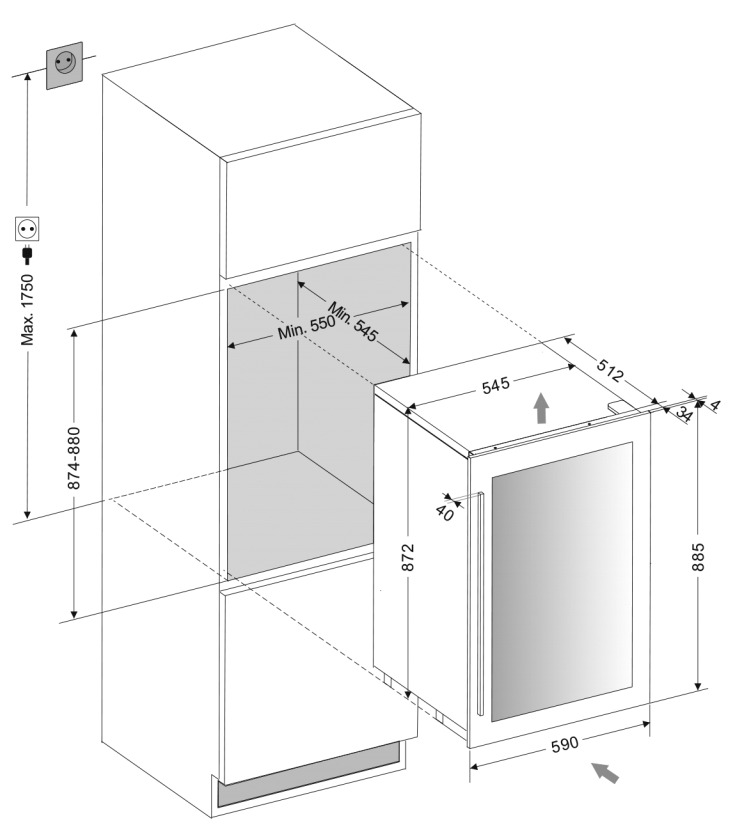 Max. 1750
874-880
Min. 550
Min. 545
545
512
34
4
40
872
885
590