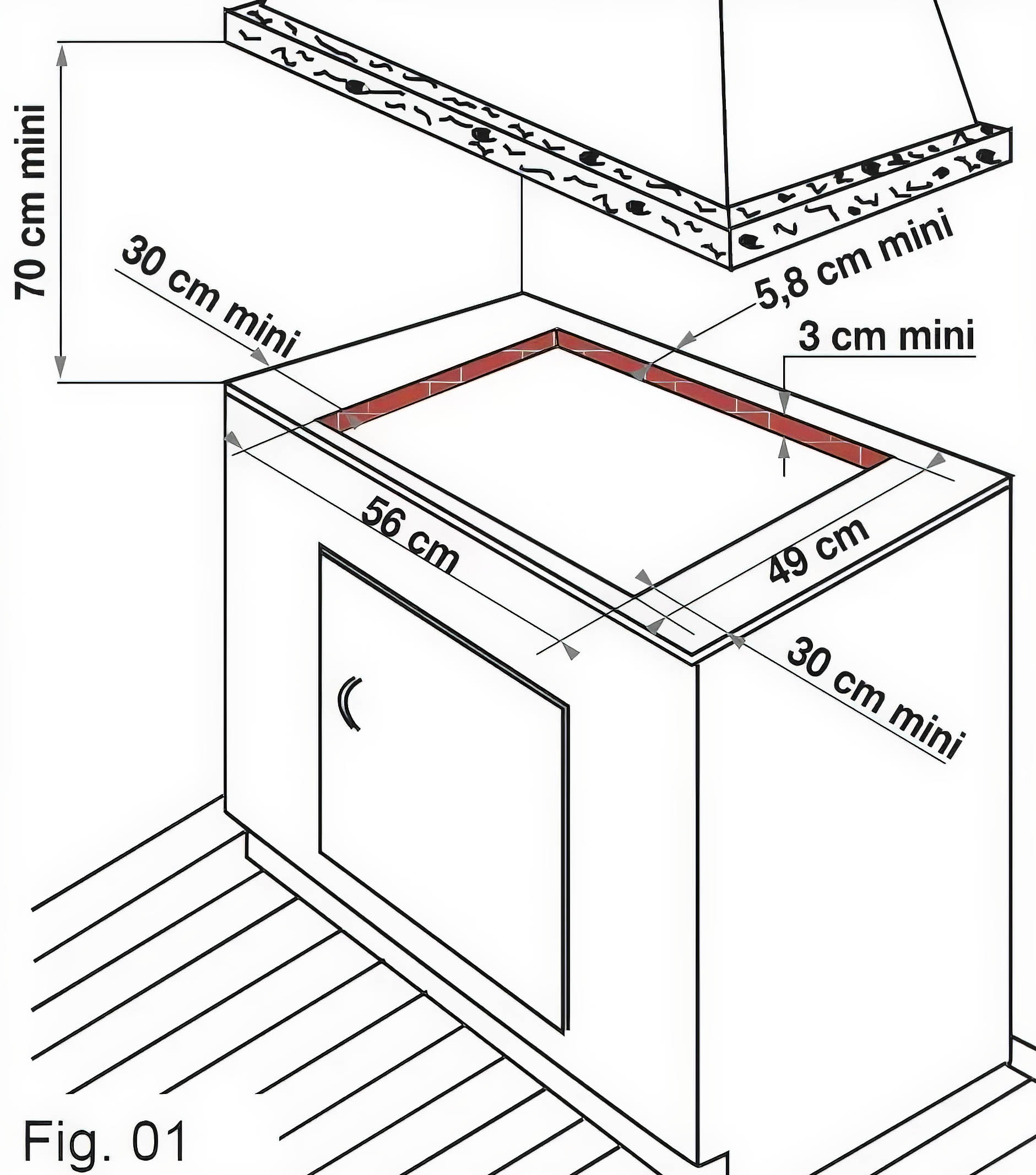 70 cm mini

30 cm mini

5,8 cm mini

3 cm mini

56 cm

49 cm

30 cm mini

Fig. 01