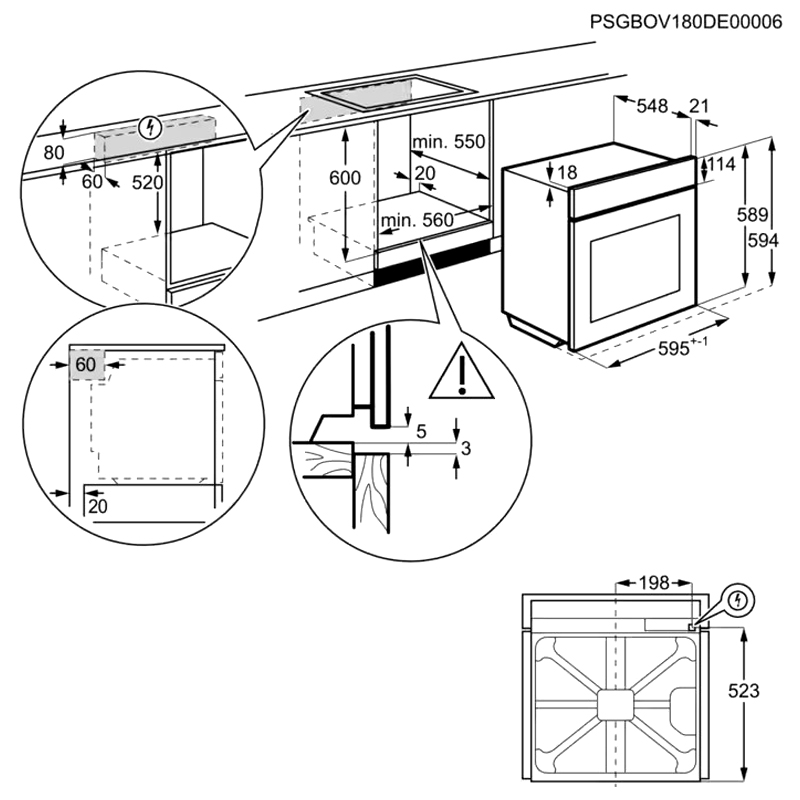 PSGBOV180DE00006

80
60
520

600
min. 550
20
min. 560

548
21
18
114
589
594
$595^{+-1}$

60
20

5
3

198
523