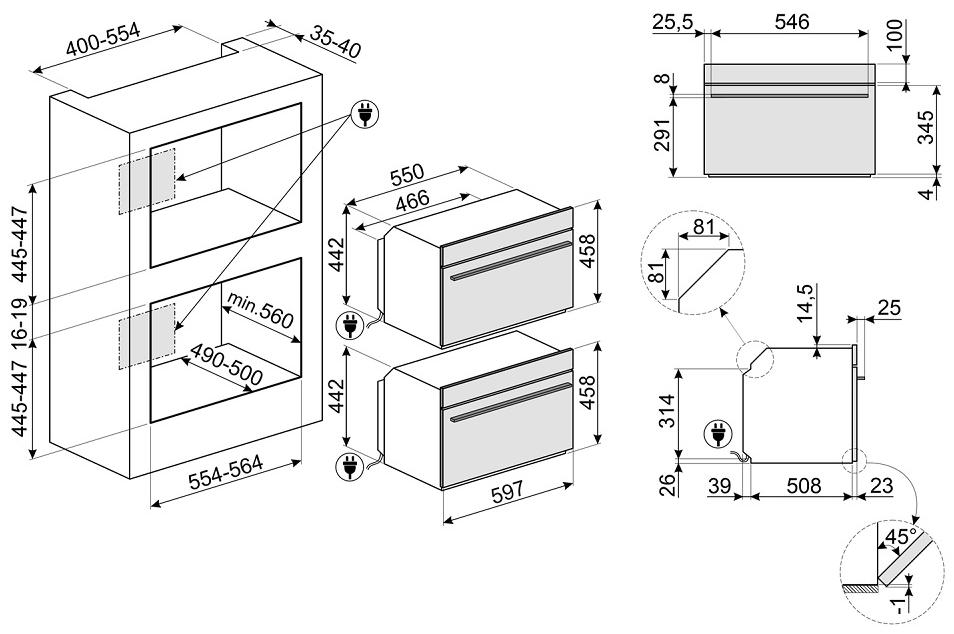 400-554
35-40
445-447
16-19
445-447
min.560
490-500
554-564
550
466
442
458
442
458
597
25,5
546
100
8
291
345
4
81
81
14,5
25
314
26
39
508
23
45°
-1