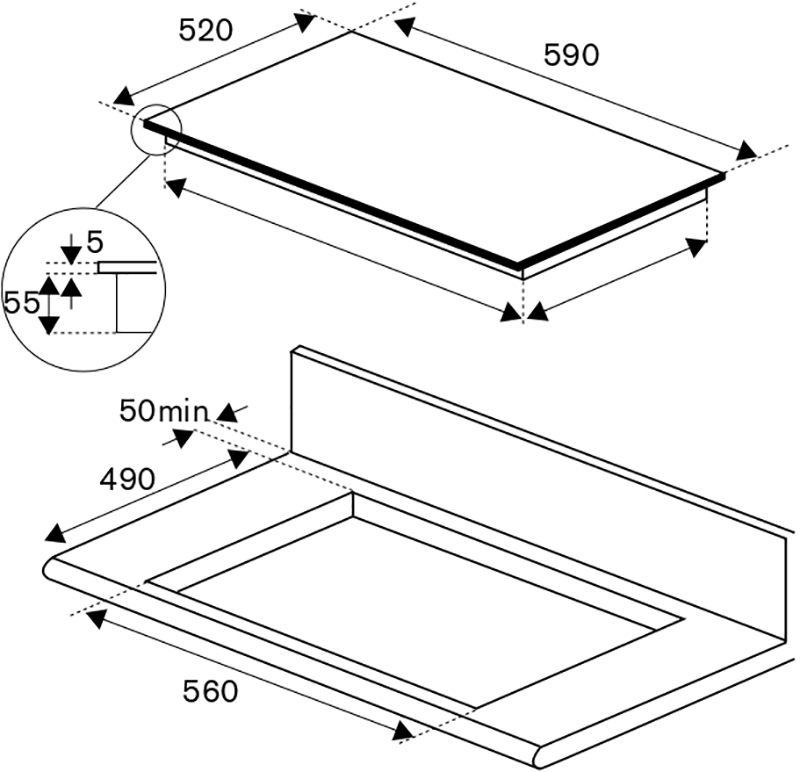 520

590

5

55

50min

490

560