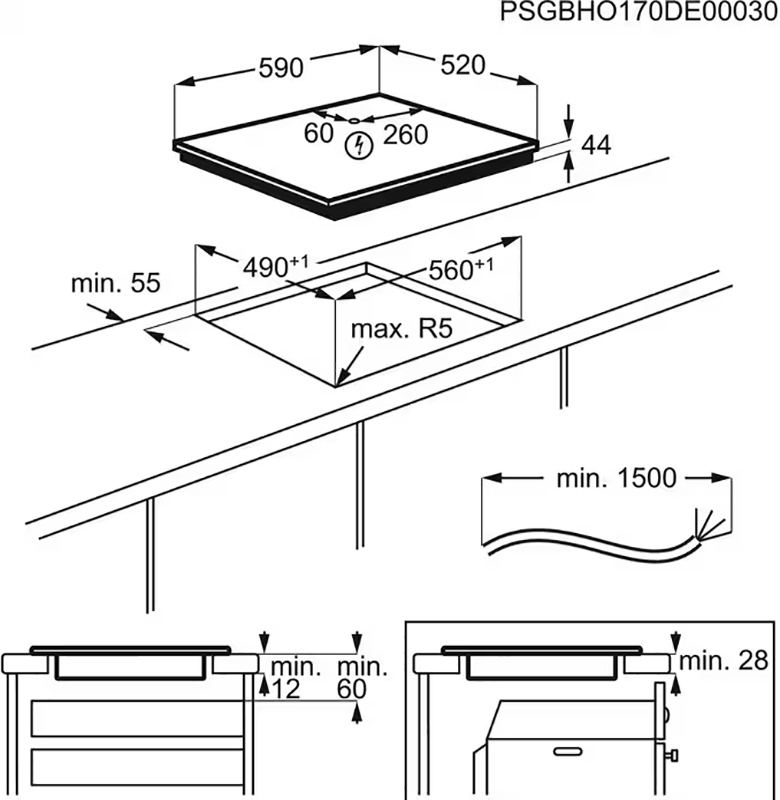 PSGBHO170DE00030

590

520

60

260

44

$490^{+1}$

$560^{+1}$

min. 55

max. R5

min. 1500

min.
12

min.
60

min. 28