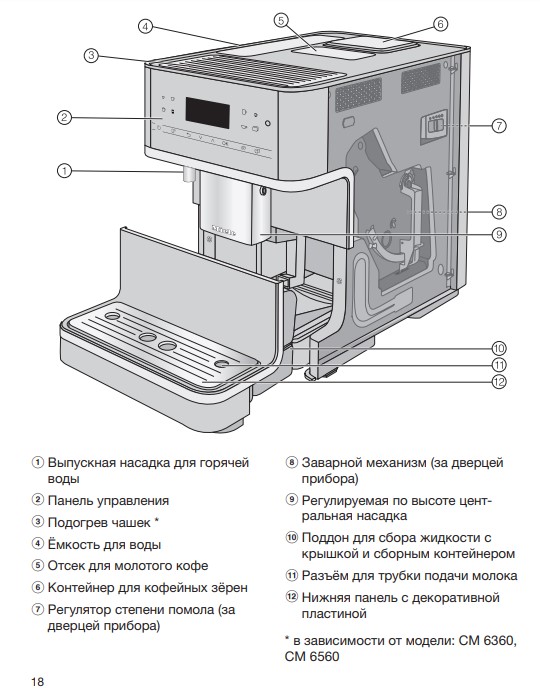 ④
⑤
⑥
③
②
⑦
①
⑧
⑨
⑩
⑪
⑫

① Выпускная насадка для горячей воды

② Панель управления

③ Подогрев чашек *

④ Ёмкость для воды

⑤ Отсек для молотого кофе

⑥ Контейнер для кофейных зёрен

⑦ Регулятор степени помола (за дверцей прибора)

⑧ Заварной механизм (за дверцей прибора)

⑨ Регулируемая по высоте центральная насадка

⑩ Поддон для сбора жидкости с крышкой и сборным контейнером

⑪ Разъём для трубки подачи молока

⑫ Нижняя панель с декоративной пластиной

* в зависимости от модели: CM 6360, CM 6560

18