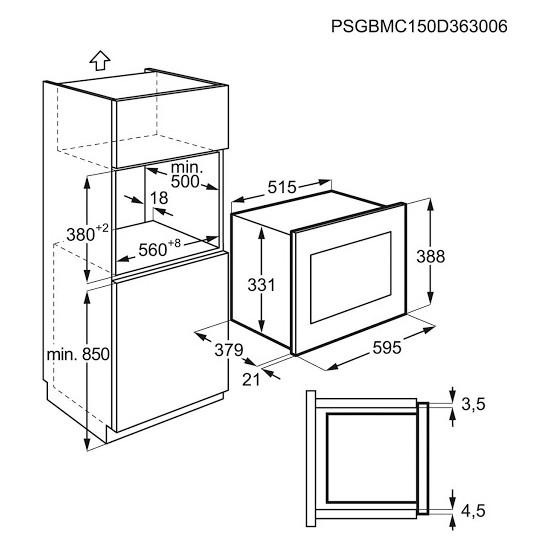 PSGBMC150D363006

min. 500

18

$380^{+2}$

$560^{+8}$

min. 850

515

331

388

379

21

595

3,5

4,5