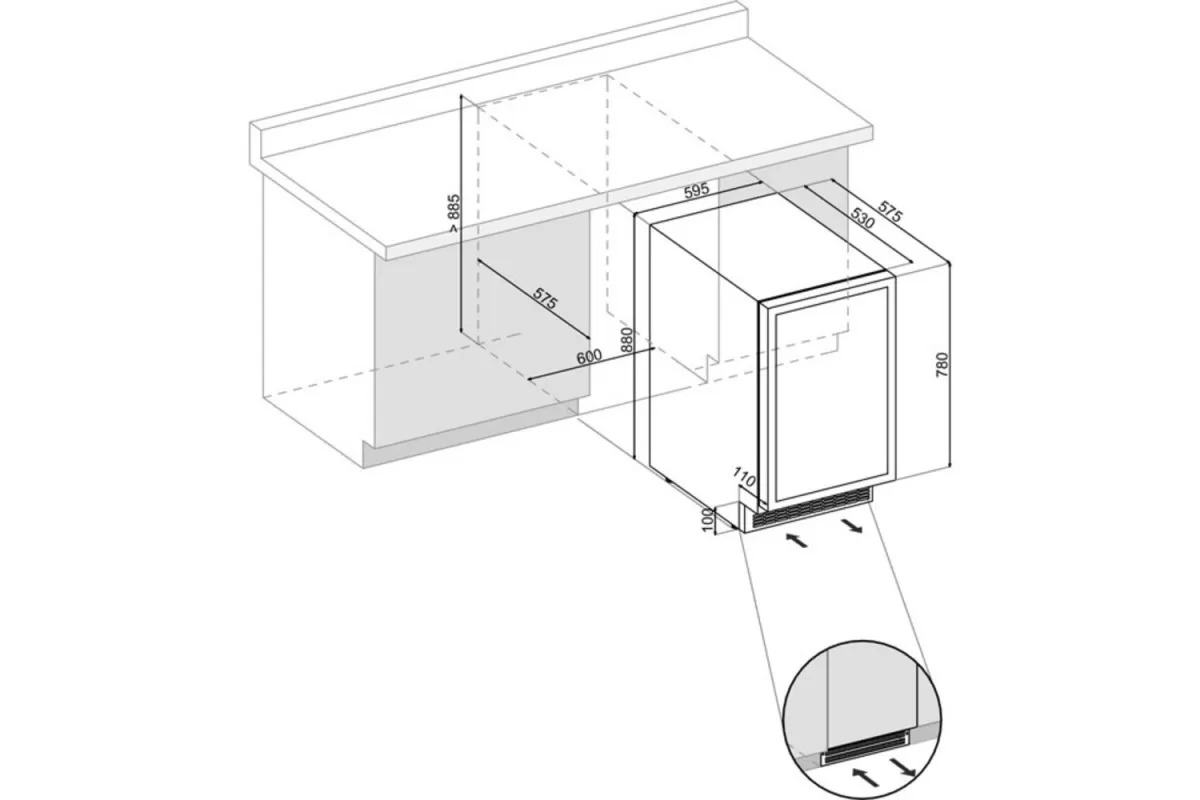 > 885
575
600
880
595
530
575
780
110
100