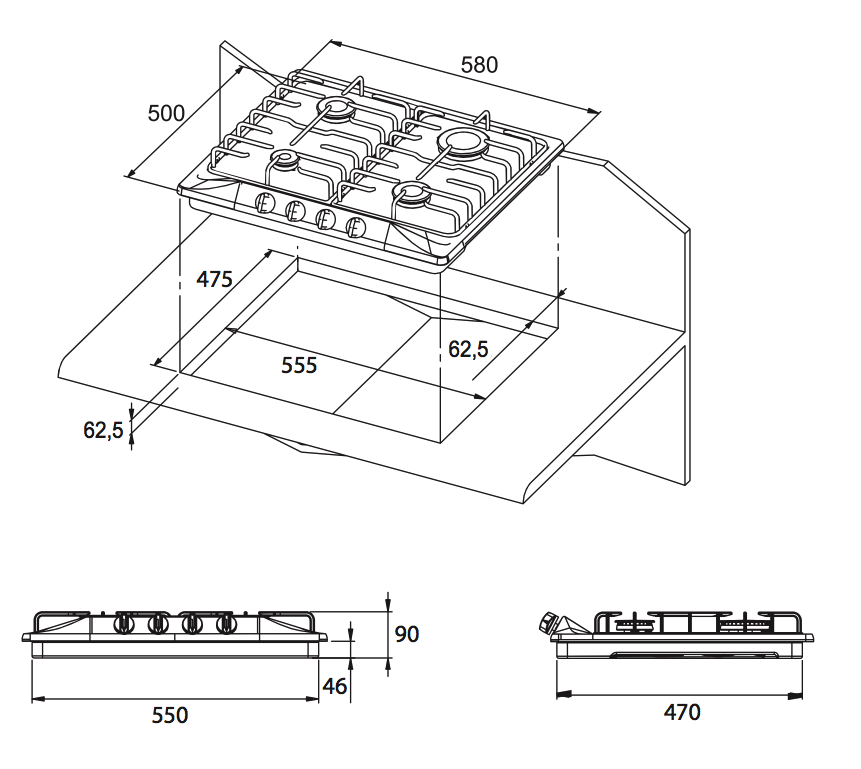 580
500
475
555
62,5
62,5
90
46
550
470