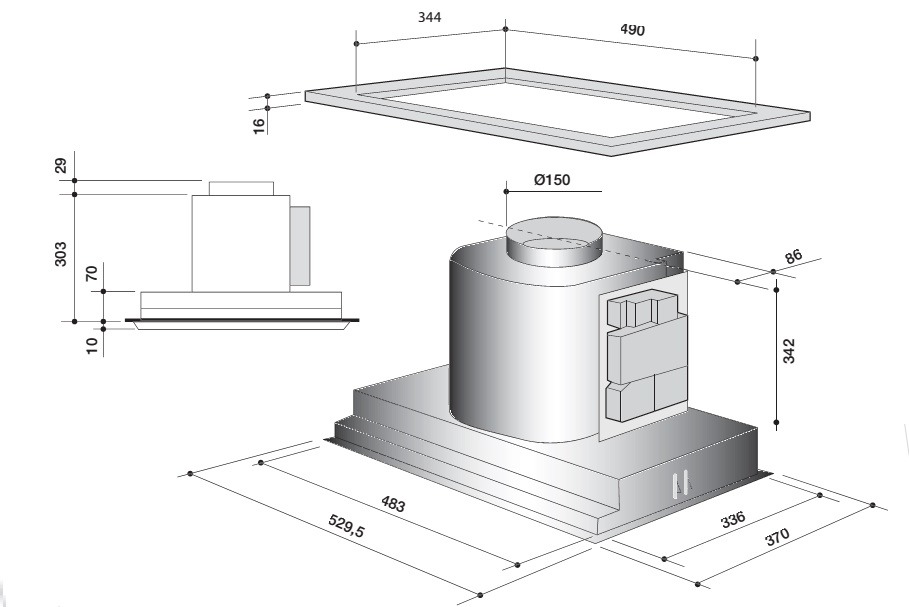 344
490
16
29
303
70
10
Ø150
86
342
483
529,5
336
370