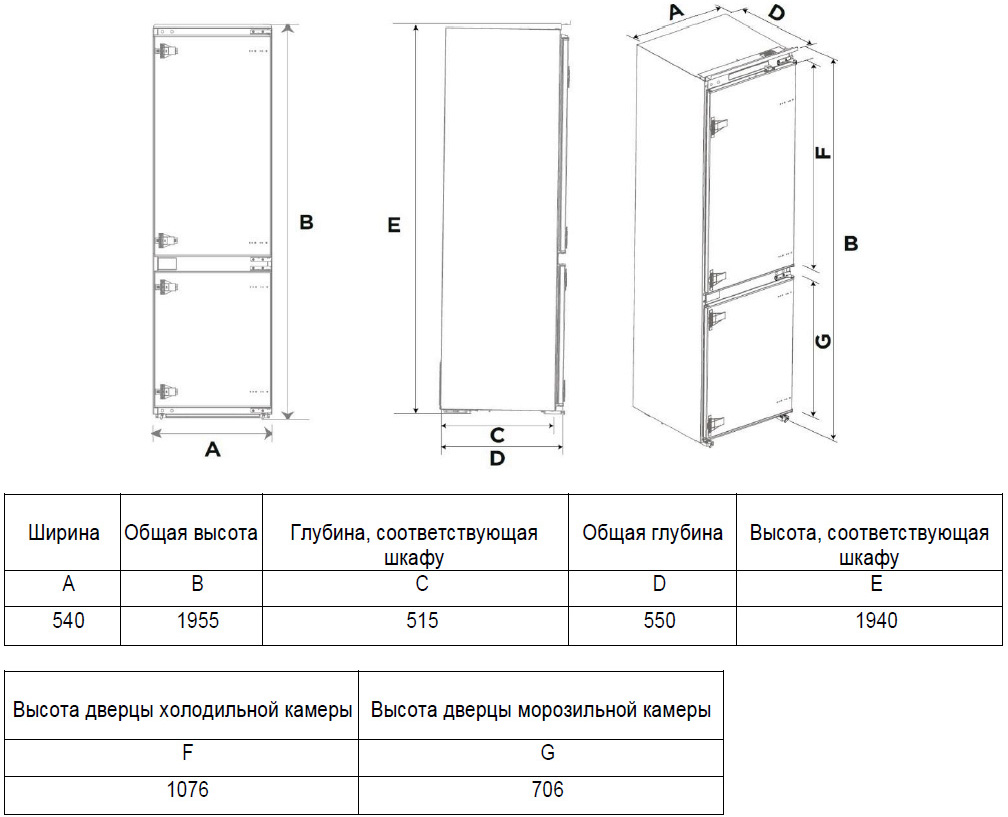 B

A

E

C

D

A

D

F

B

G

| Ширина | Общая высота | Глубина, соответствующая шкафу | Общая глубина | Высота, соответствующая шкафу |
|---|---|---|---|---|
| A | B | C | D | E |
| 540 | 1955 | 515 | 550 | 1940 |

| Высота дверцы холодильной камеры | Высота дверцы морозильной камеры |
|---|---|
| F | G |
| 1076 | 706 |