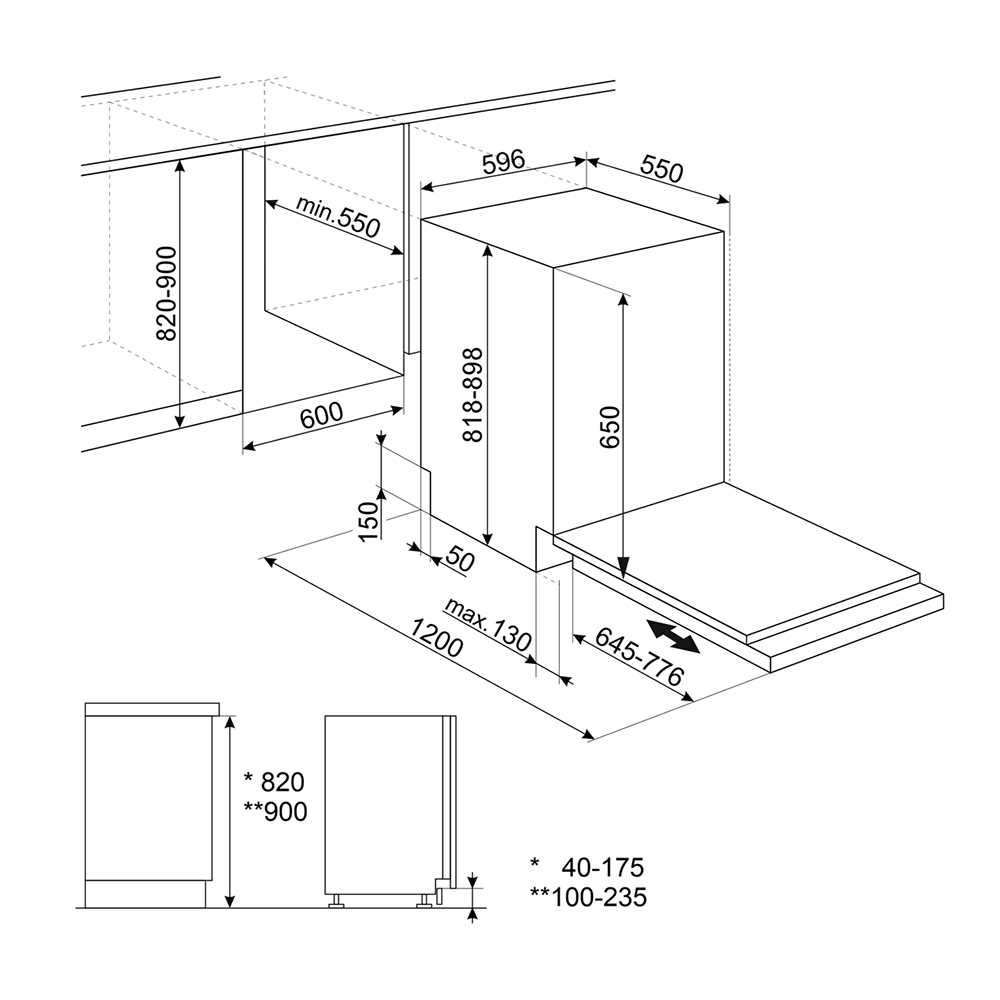 596
550
min.550
820-900
600
818-898
650
150
50
max.130
1200
645-776
* 820
**900
* 40-175
**100-235