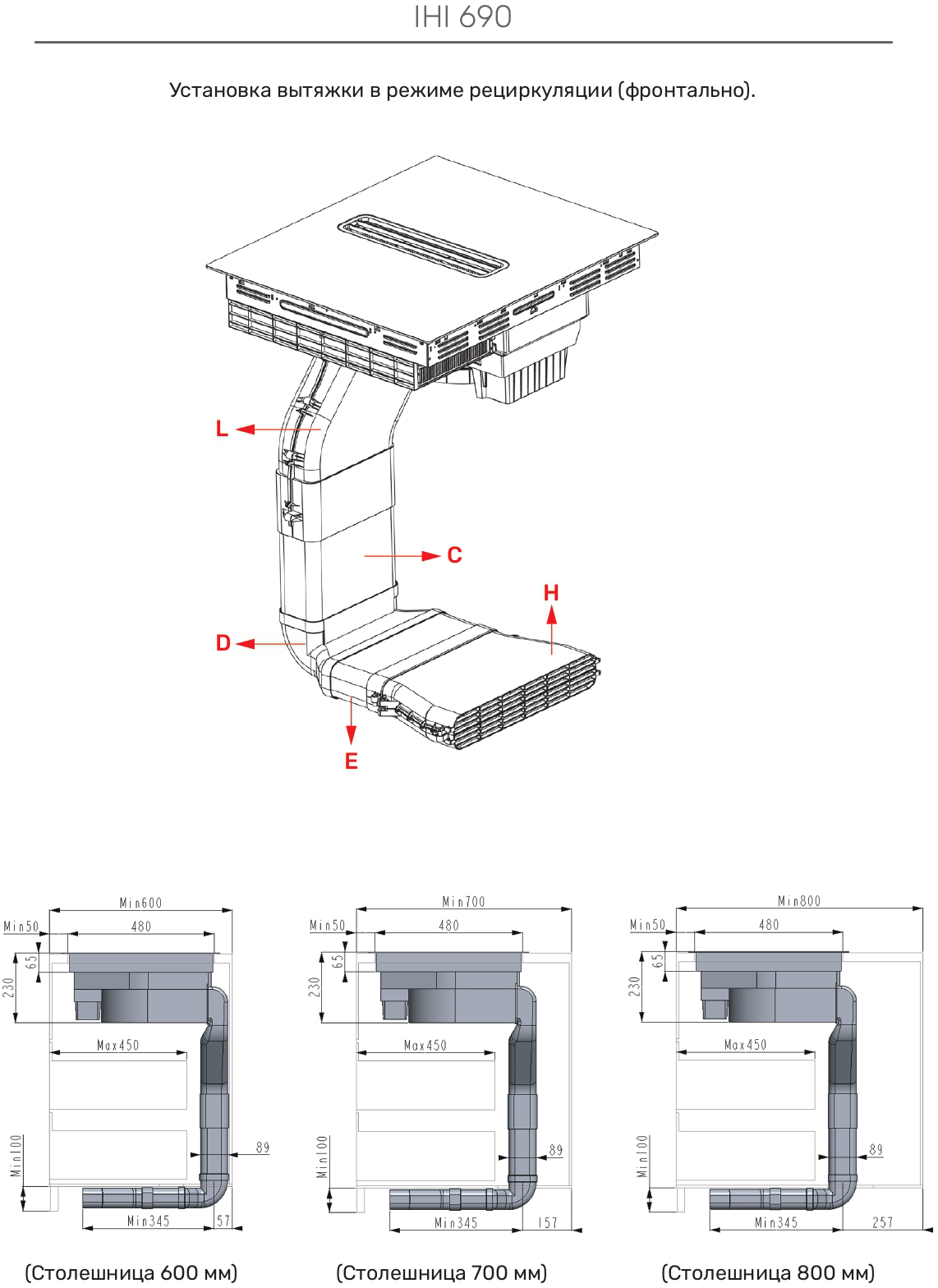 IHI 690

Установка вытяжки в режиме рециркуляции (фронтально).

L
C
H
D
E

Min600
Min50
480
65
230
Max450
Min100
89
Min345
57

(Столешница 600 мм)

Min700
Min50
480
65
230
Max450
Min100
89
Min345
157

(Столешница 700 мм)

Min800
Min50
480
65
230
Max450
Min100
89
Min345
257

(Столешница 800 мм)