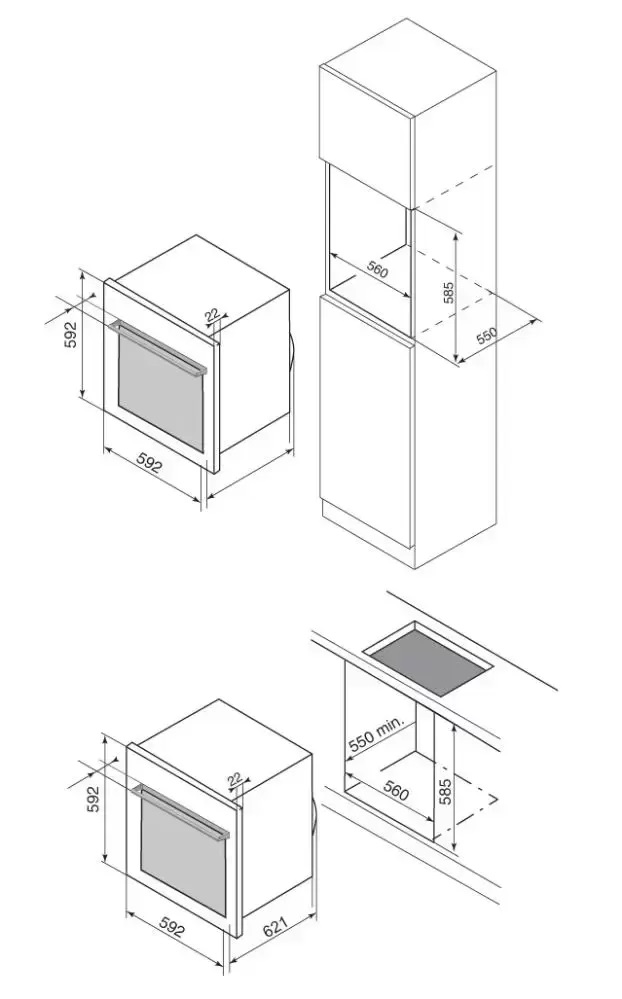 592
22
592
560
585
550
592
22
592
621
550 min.
560
585