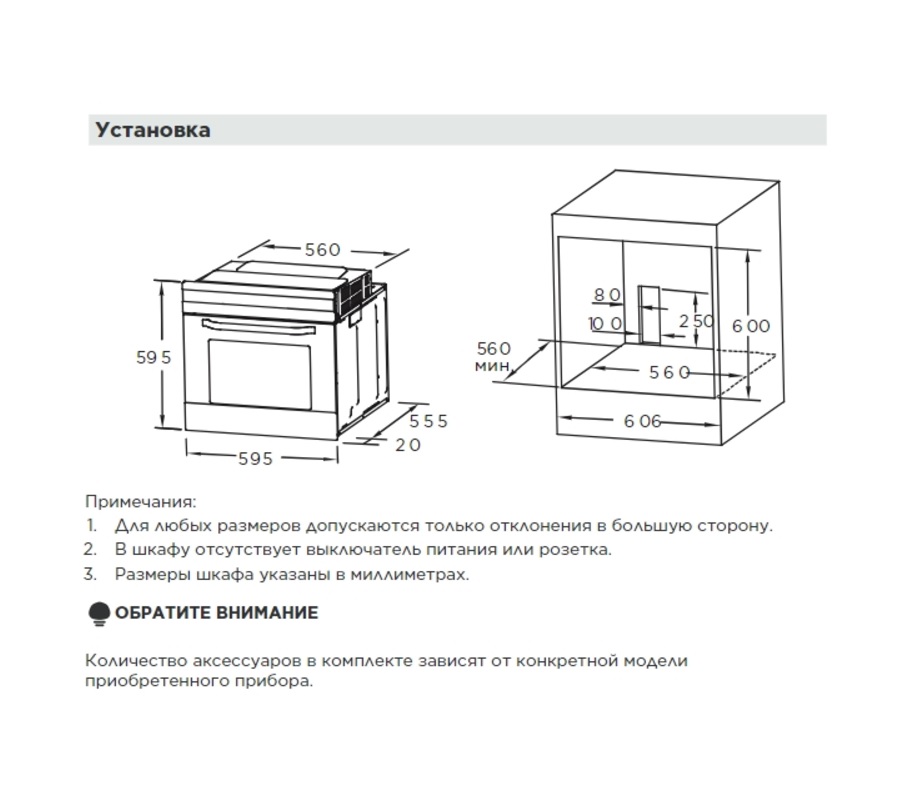 Установка

560
595
555
20
595

80
100
250
600
560
мин
560
606

Примечания:
1. Для любых размеров допускаются только отклонения в большую сторону.
2. В шкафу отсутствует выключатель питания или розетка.
3. Размеры шкафа указаны в миллиметрах.

ОБРАТИТЕ ВНИМАНИЕ

Количество аксессуаров в комплекте зависят от конкретной модели приобретенного прибора.