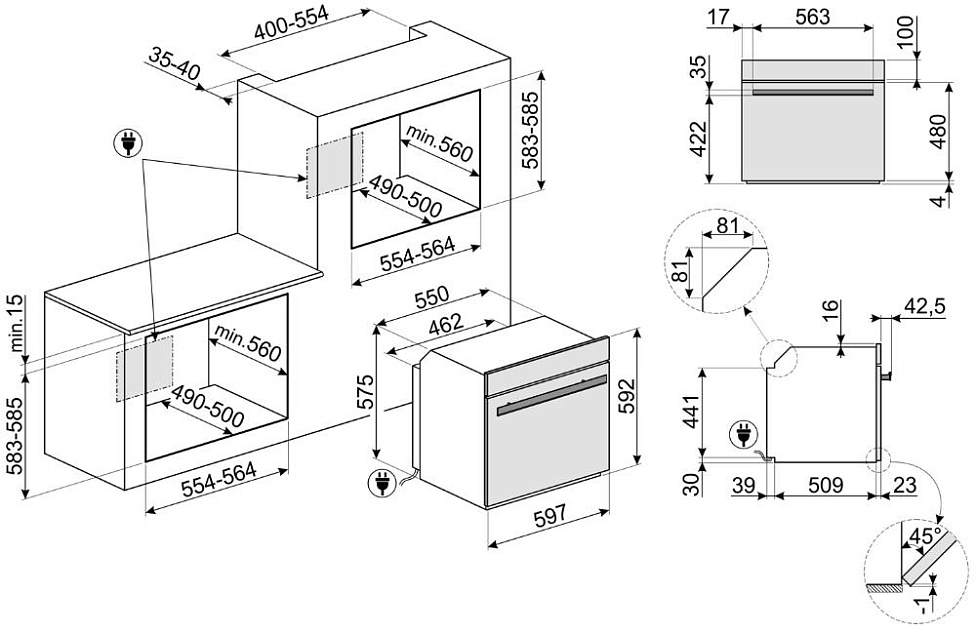 400-554
35-40
583-585
min.560
490-500
554-564
min.15
583-585
min.560
490-500
554-564
550
462
575
592
597
17
563
100
35
422
480
4
81
81
16
42,5
441
30
39
509
23
45°
-1