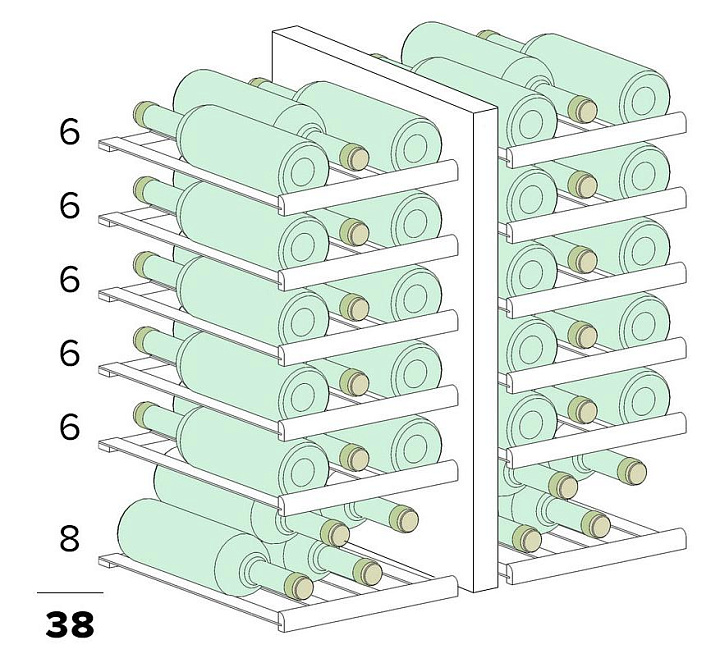 6
6
6
6
6
8
38