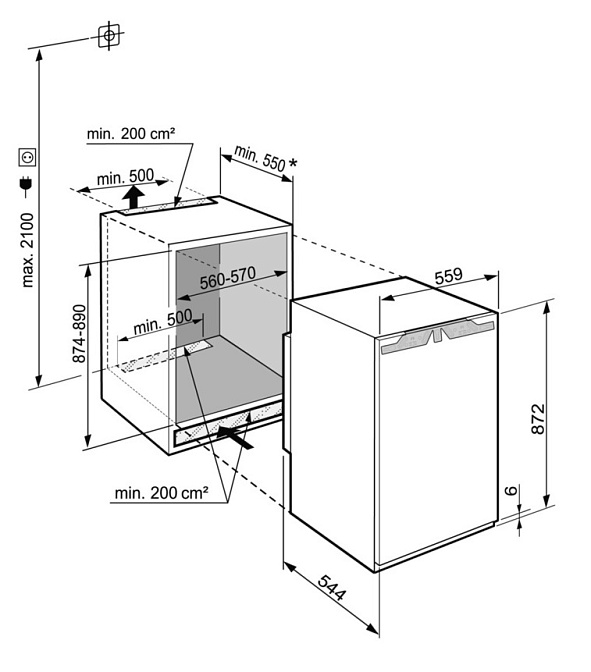 max. 2100

min. 200 cm²

min. 500

min. 550 *

560-570

874-890

min. 500

559

872

6

min. 200 cm²

544