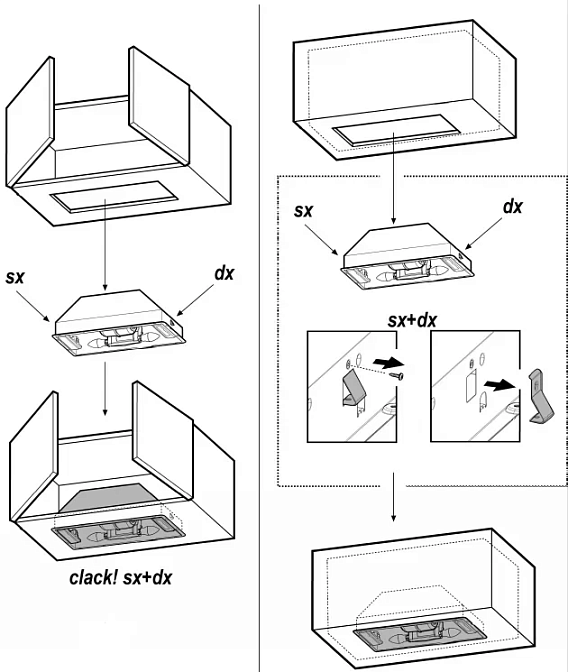 sx

dx

clack! sx+dx

sx

dx

sx+dx