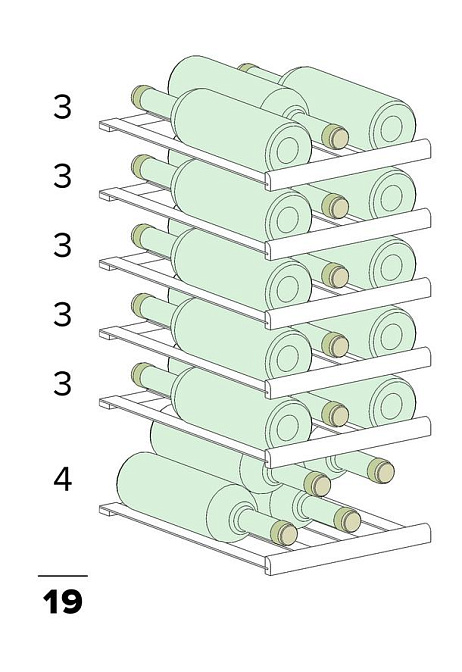 3
3
3
3
3
4
19