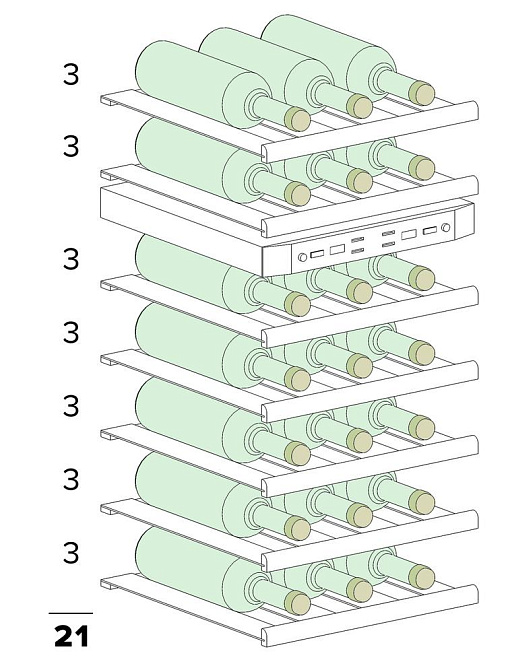 3

3

3

3

3

3

3

21