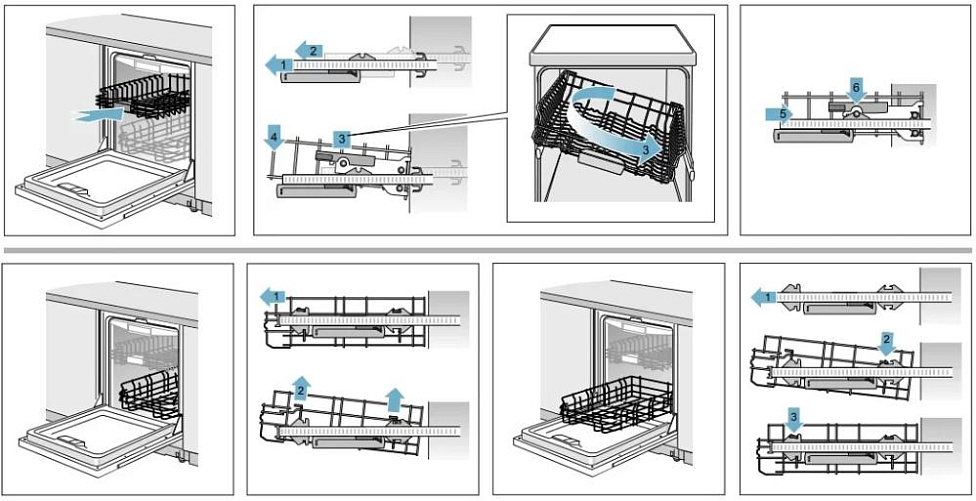 2
1
4
3
3
6
5
1
2
1
2
3