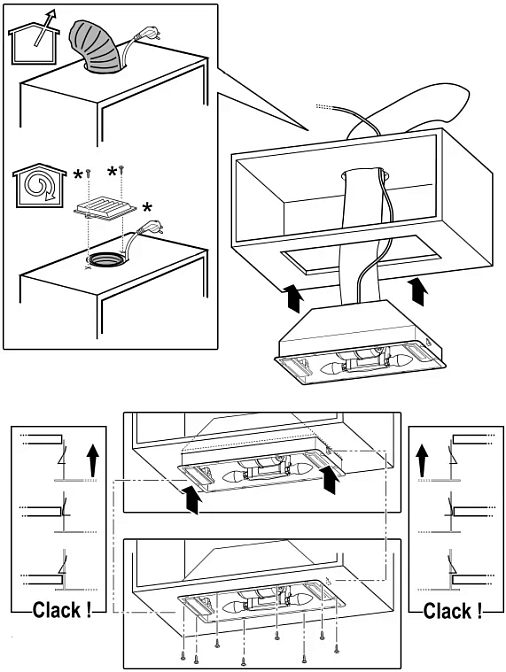 *
*
*

Clack !

Clack !