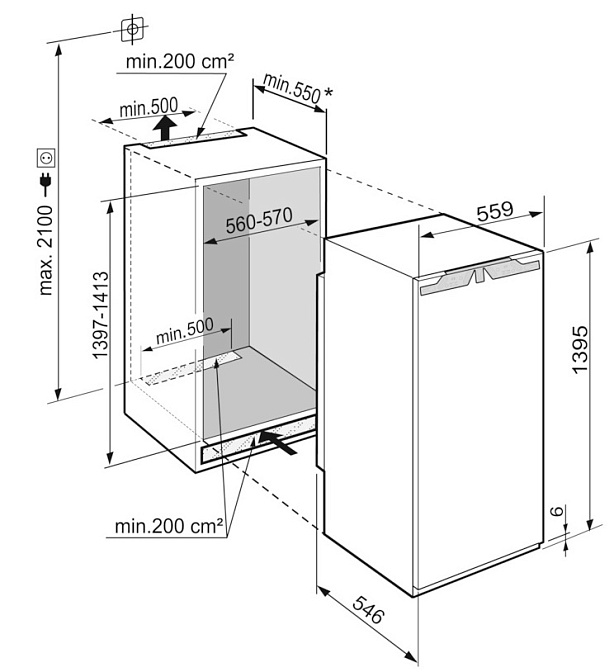 min.200 cm²
min.550 *
min.500
max. 2100
560-570
559
1397-1413
min.500
1395
min.200 cm²
6
546