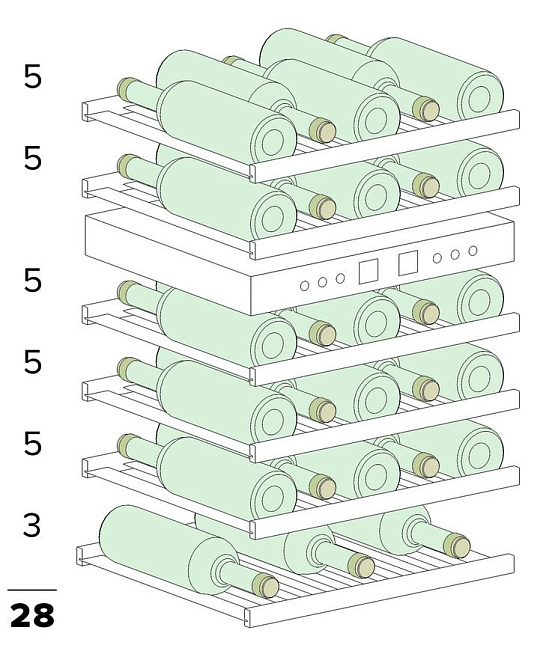 5
5
5
5
5
3
28